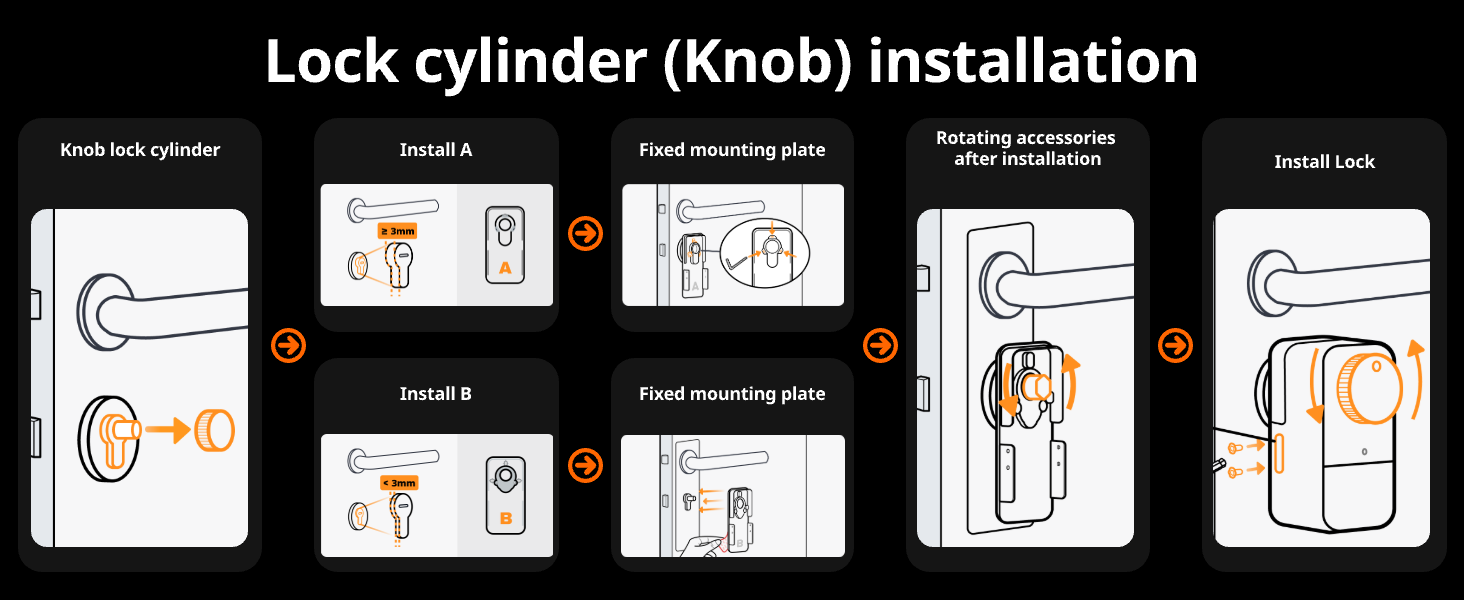 Lock cylinder (Knob) installation

Knob lock cylinder

Install A

≥ 3mm

A

Fixed mounting plate

A

Install B

< 3mm

B

Fixed mounting plate

B

Rotating accessories after installation

Install Lock